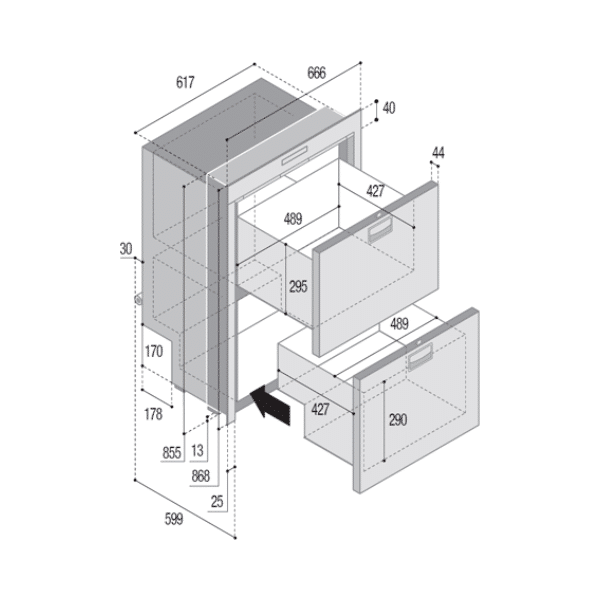 617
666
40
44
427
489
30
295
489
170
178
427
290
855
13
868
25
599